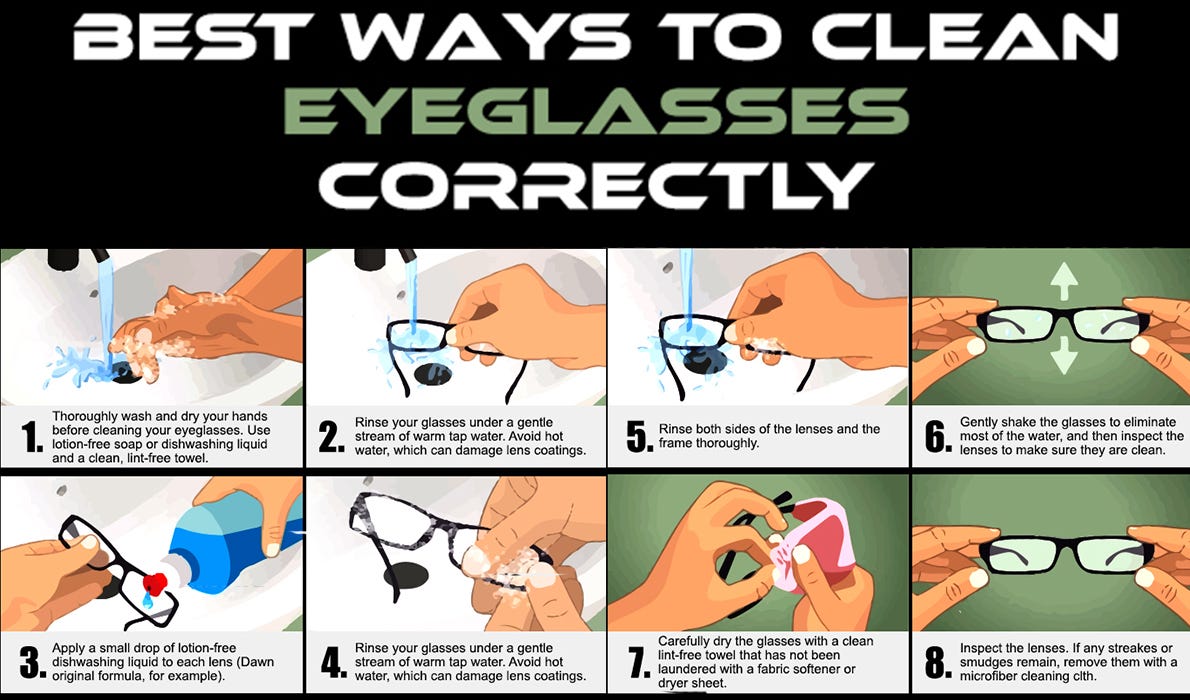 BEST WAYS TO CLEAN EYEGLASSES CORRECTLY

1. Thoroughly wash and dry your hands before cleaning your eyeglasses. Use lotion-free soap or dishwashing liquid and a clean, lint-free towel.

2. Rinse your glasses under a gentle stream of warm tap water. Avoid hot water, which can damage lens coatings.

5. Rinse both sides of the lenses and the frame thoroughly.

6. Gently shake the glasses to eliminate most of the water, and then inspect the lenses to make sure they are clean.

3. Apply a small drop of lotion-free dishwashing liquid to each lens (Dawn original formula, for example).

4. Rinse your glasses under a gentle stream of warm tap water. Avoid hot water, which can damage lens coatings.

7. Carefully dry the glasses with a clean lint-free towel that has not been laundered with a fabric softener or dryer sheet.

8. Inspect the lenses. If any streakes or smudges remain, remove them with a microfiber cleaning clth.