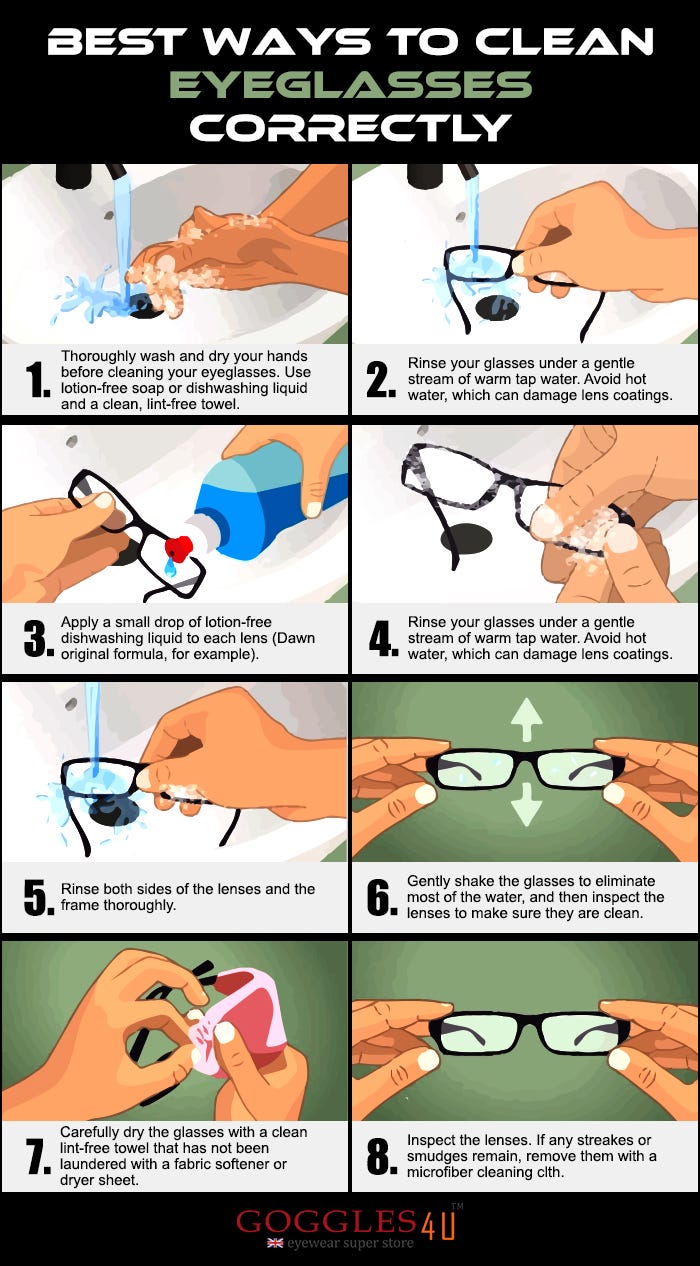 BEST WAYS TO CLEAN EYEGLASSES CORRECTLY

1. Thoroughly wash and dry your hands before cleaning your eyeglasses. Use lotion-free soap or dishwashing liquid and a clean, lint-free towel.

2. Rinse your glasses under a gentle stream of warm tap water. Avoid hot water, which can damage lens coatings.

3. Apply a small drop of lotion-free dishwashing liquid to each lens (Dawn original formula, for example).

4. Rinse your glasses under a gentle stream of warm tap water. Avoid hot water, which can damage lens coatings.

5. Rinse both sides of the lenses and the frame thoroughly.

6. Gently shake the glasses to eliminate most of the water, and then inspect the lenses to make sure they are clean.

7. Carefully dry the glasses with a clean lint-free towel that has not been laundered with a fabric softener or dryer sheet.

8. Inspect the lenses. If any streakes or smudges remain, remove them with a microfiber cleaning clth.

GOGGLES4U™
eyewear super store